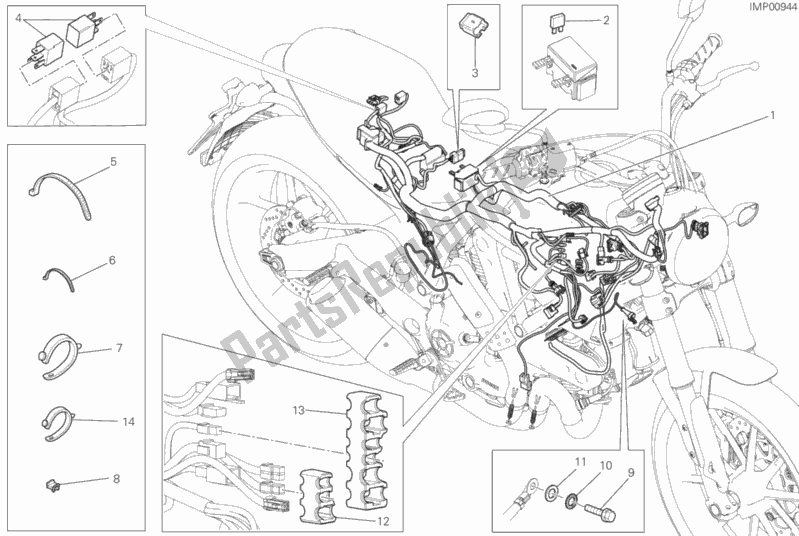 IMP00944
4
3
2
1
5
6
7
14
8
13
12
11
10
9
PartsRepublik